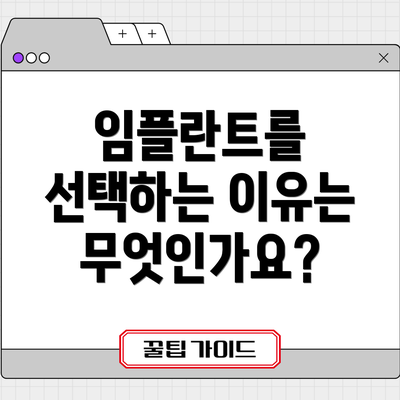 + +

×

임플란트를 선택하는 이유는 무엇인가요?

꿀팁 가이드