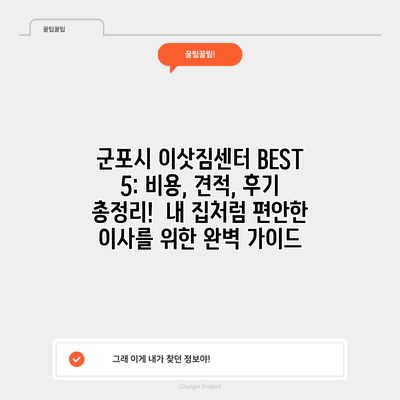 꿀팁꿀팁

꿀팁꿀팁!

군포시 이삿짐센터 BEST 5: 비용, 견적, 후기 총정리! 내 집처럼 편안한 이사를 위한 완벽 가이드

그래 이게 내가 찾던 정보야!

Chatgin Project