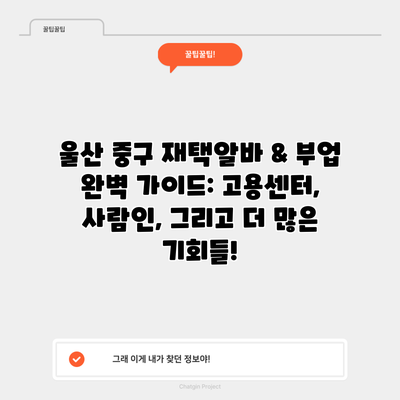 꿀팁꿀팁

꿀팁꿀팁!

울산 중구 재택알바 & 부업 완벽 가이드: 고용센터, 사람인, 그리고 더 많은 기회들!

그래 이게 내가 찾던 정보야!

Chatgin Project